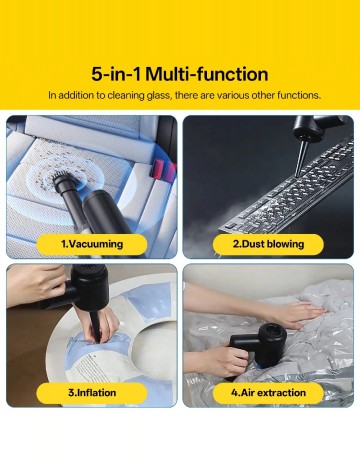 5-in-1 Multi-function

In addition to cleaning glass, there are various other functions.

1.Vacuuming

2.Dust blowing

3.Inflation

4.Air extraction