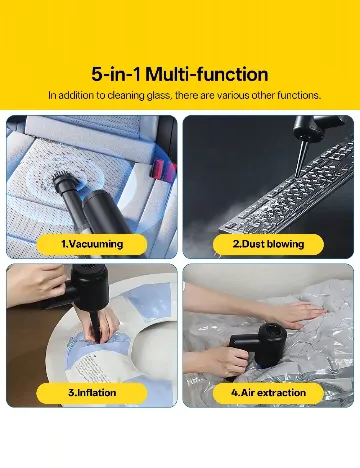 5-in-1 Multi-function

In addition to cleaning glass, there are various other functions.

1.Vacuuming

2.Dust blowing

3.Inflation

4.Air extraction