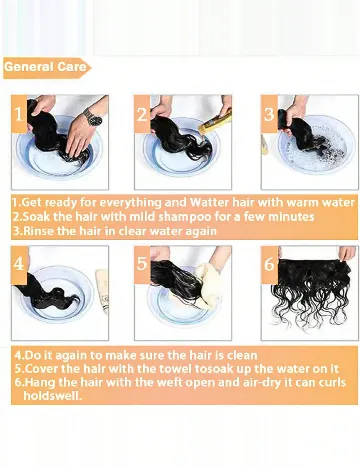 General Care

1

2

3

1.Get ready for everything and Watter hair with warm water
2.Soak the hair with mild shampoo for a few minutes
3.Rinse the hair in clear water again

4

5

6

4.Do it again to make sure the hair is clean
5.Cover the hair with the towel tosoak up the water on it
6.Hang the hair with the weft open and air-dry it can curls holdswell.