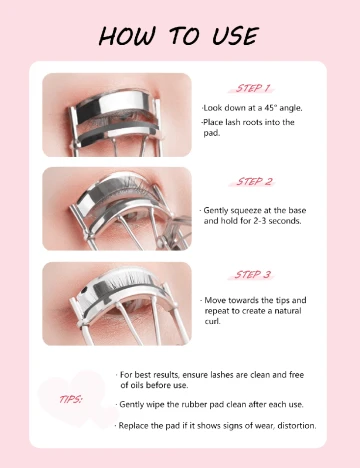 HOW TO USE

STEP 1

·Look down at a 45° angle.

·Place lash roots into the pad.

STEP 2

· Gently squeeze at the base and hold for 2-3 seconds.

STEP 3

· Move towards the tips and repeat to create a natural curl.

TIPS:

· For best results, ensure lashes are clean and free of oils before use.

· Gently wipe the rubber pad clean after each use.

· Replace the pad if it shows signs of wear, distortion.