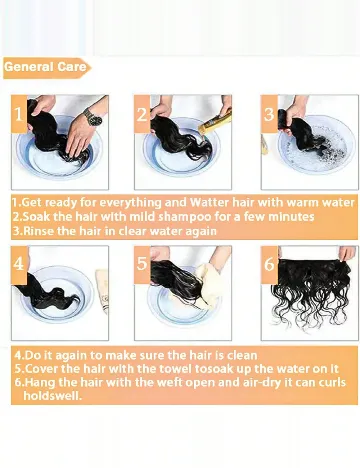 General Care

1

2

3

1.Get ready for everything and Watter hair with warm water
2.Soak the hair with mild shampoo for a few minutes
3.Rinse the hair in clear water again

4

5

6

4.Do it again to make sure the hair is clean
5.Cover the hair with the towel tosoak up the water on it
6.Hang the hair with the weft open and air-dry it can curls holdswell.