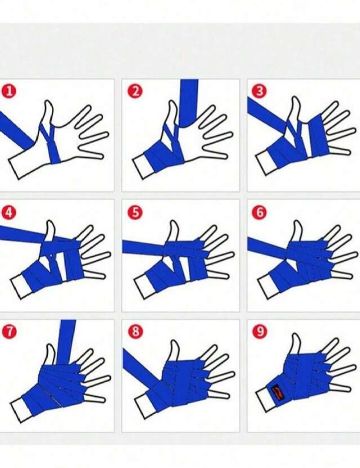 1
2
3
4
5
6
7
8
9