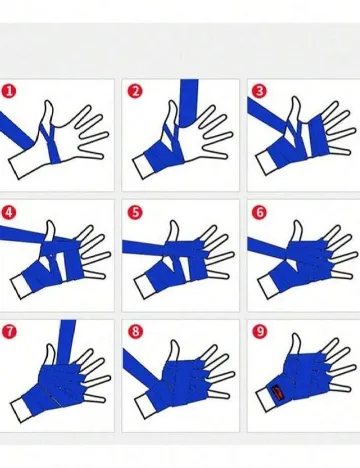 1
2
3
4
5
6
7
8
9